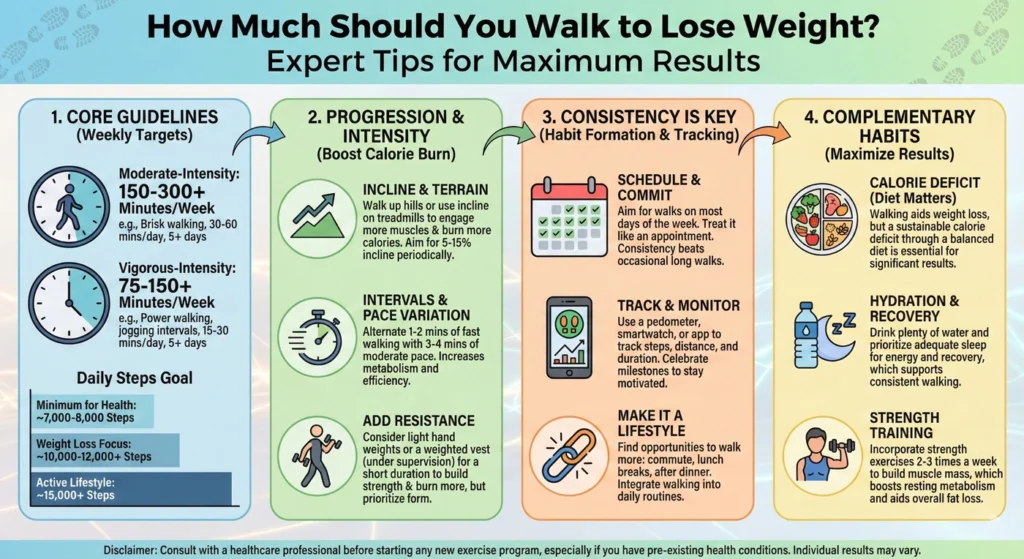 How Much Should You Walk to Lose Weight?
Expert Tips for Maximum Results

1. CORE GUIDELINES
(Weekly Targets)

Moderate-Intensity:
150-300+ Minutes/Week
e.g., Brisk walking, 30-60 mins/day, 5+ days

Vigorous-Intensity:
75-150+ Minutes/Week
e.g., Power walking, jogging intervals, 15-30 mins/day, 5+ days

Daily Steps Goal

Minimum for Health:
~7,000-8,000 Steps

Weight Loss Focus:
~10,000-12,000+ Steps

Active Lifestyle:
~15,000+ Steps

2. PROGRESSION & INTENSITY
(Boost Calorie Burn)

INCLINE & TERRAIN
Walk up hills or use incline on treadmills to engage more muscles & burn more calories. Aim for 5-15% incline periodically.

INTERVALS & PACE VARIATION
Alternate 1-2 mins of fast walking with 3-4 mins of moderate pace. Increases metabolism and efficiency.

ADD RESISTANCE
Consider light hand weights or a weighted vest (under supervision) for a short duration to build strength & burn more, but prioritize form.

3. CONSISTENCY IS KEY
(Habit Formation & Tracking)

SCHEDULE & COMMIT
Aim for walks on most days of the week. Treat it like an appointment. Consistency beats occasional long walks.

TRACK & MONITOR
Use a pedometer, smartwatch, or app to track steps, distance, and duration. Celebrate milestones to stay motivated.

MAKE IT A LIFESTYLE
Find opportunities to walk more: commute, lunch breaks, after dinner. Integrate walking into daily routines.

4. COMPLEMENTARY HABITS
(Maximize Results)

CALORIE DEFICIT (Diet Matters)
Walking aids weight loss, but a sustainable calorie deficit through a balanced diet is essential for significant results.

HYDRATION & RECOVERY
Drink plenty of water and prioritize adequate sleep for energy and recovery, which supports consistent walking.

STRENGTH TRAINING
Incorporate strength exercises 2-3 times a week to build muscle mass, which boosts resting metabolism and aids overall fat loss.

Disclaimer: Consult with a healthcare professional before starting any new exercise program, especially if you have pre-existing health conditions. Individual results may vary.