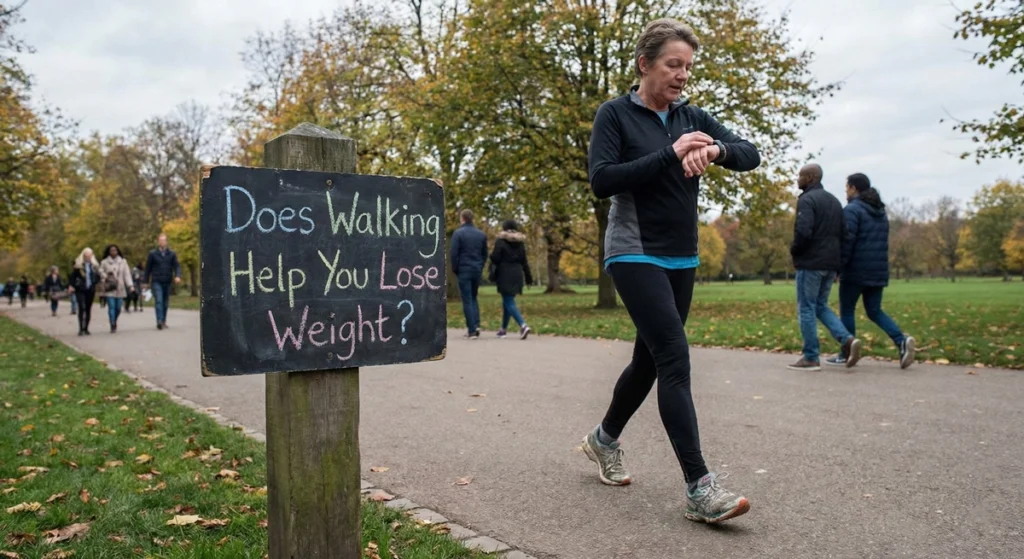 Does Walking Help You Lose Weight?